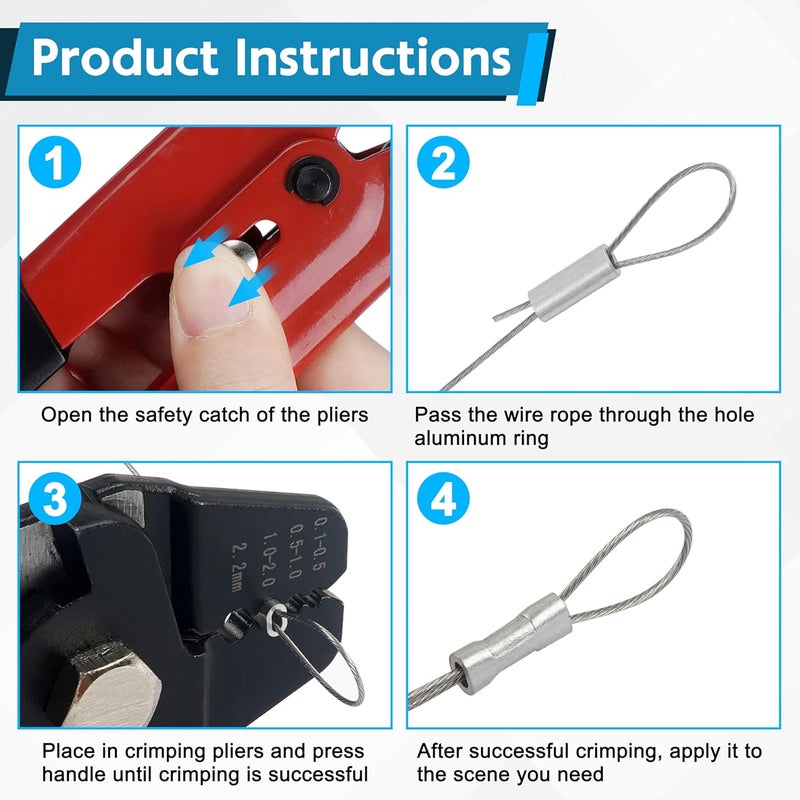 Product Instructions

1

Open the safety catch of the pliers

2

Pass the wire rope through the hole aluminum ring

3

0.1-0.5
0.5-1.0
1.0-2.0
2.2mm

Place in crimping pliers and press handle until crimping is successful

4

After successful crimping, apply it to the scene you need